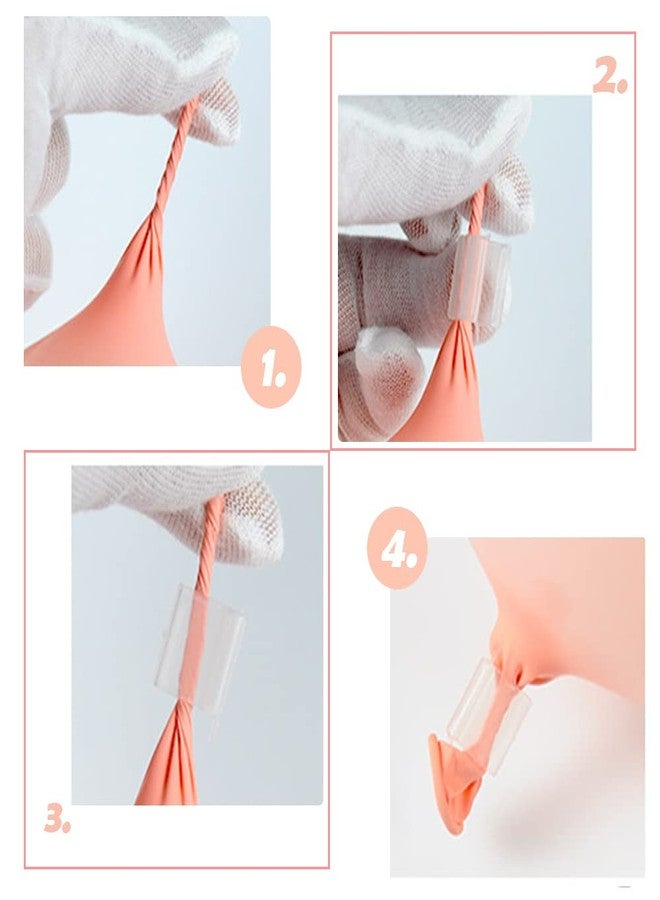 1.

2.

3.

4.